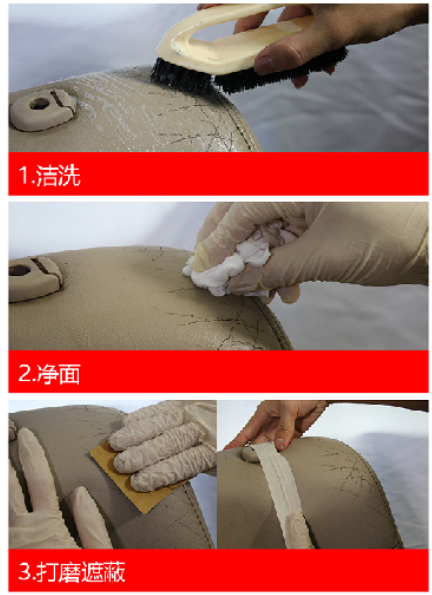 1.洁洗

2.净面

3.打磨遮蔽